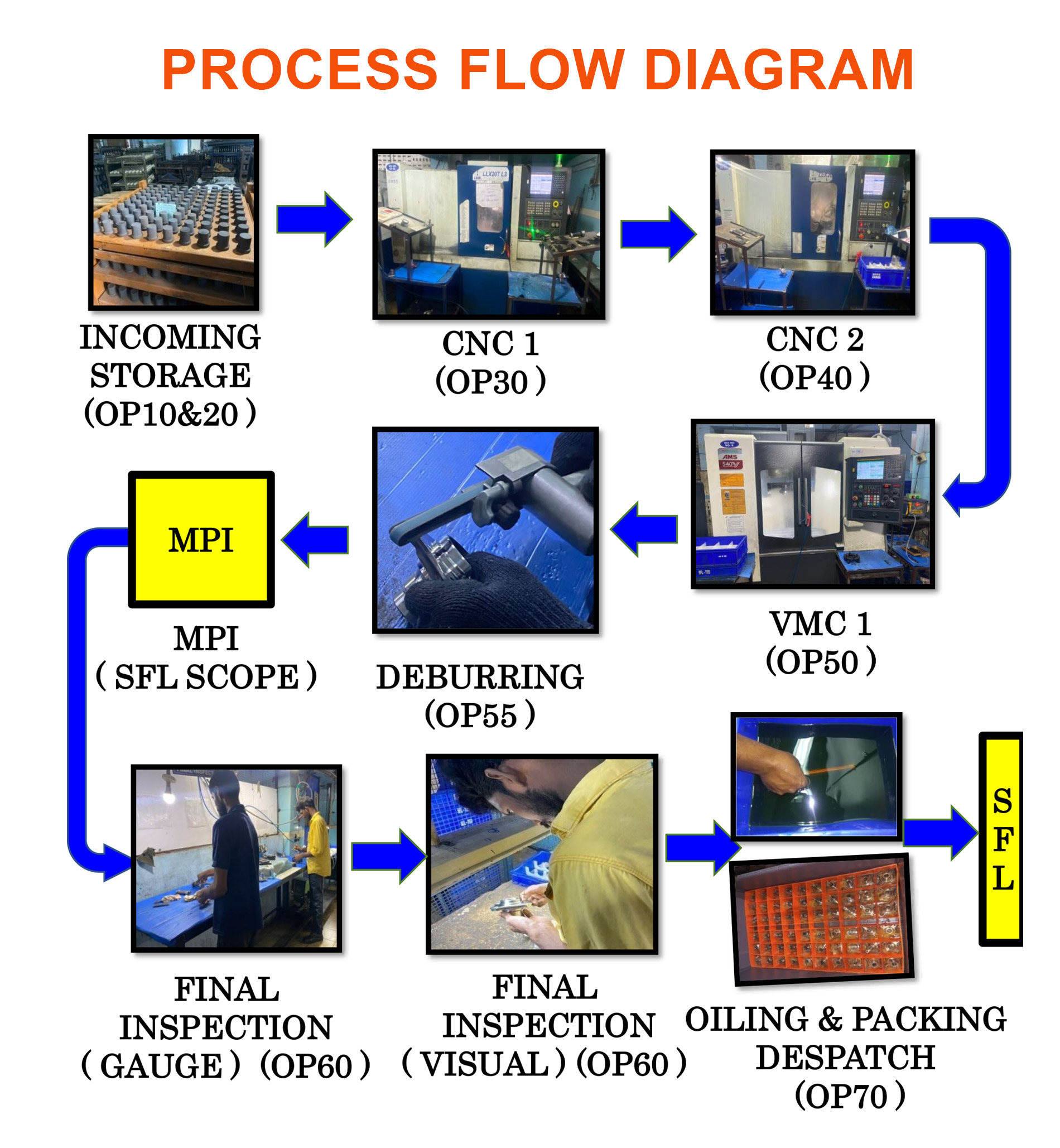 PROCESS FLOW DIAGRAM

INCOMING STORAGE (OP10&20 )

CNC 1 (OP30 )

CNC 2 (OP40 )

VMC 1 (OP50 )

DEBURRING (OP55 )

MPI

MPI ( SFL SCOPE )

FINAL INSPECTION ( GAUGE ) (OP60 )

FINAL INSPECTION ( VISUAL ) (OP60 )

OILING & PACKING DESPATCH (OP70 )

S F L